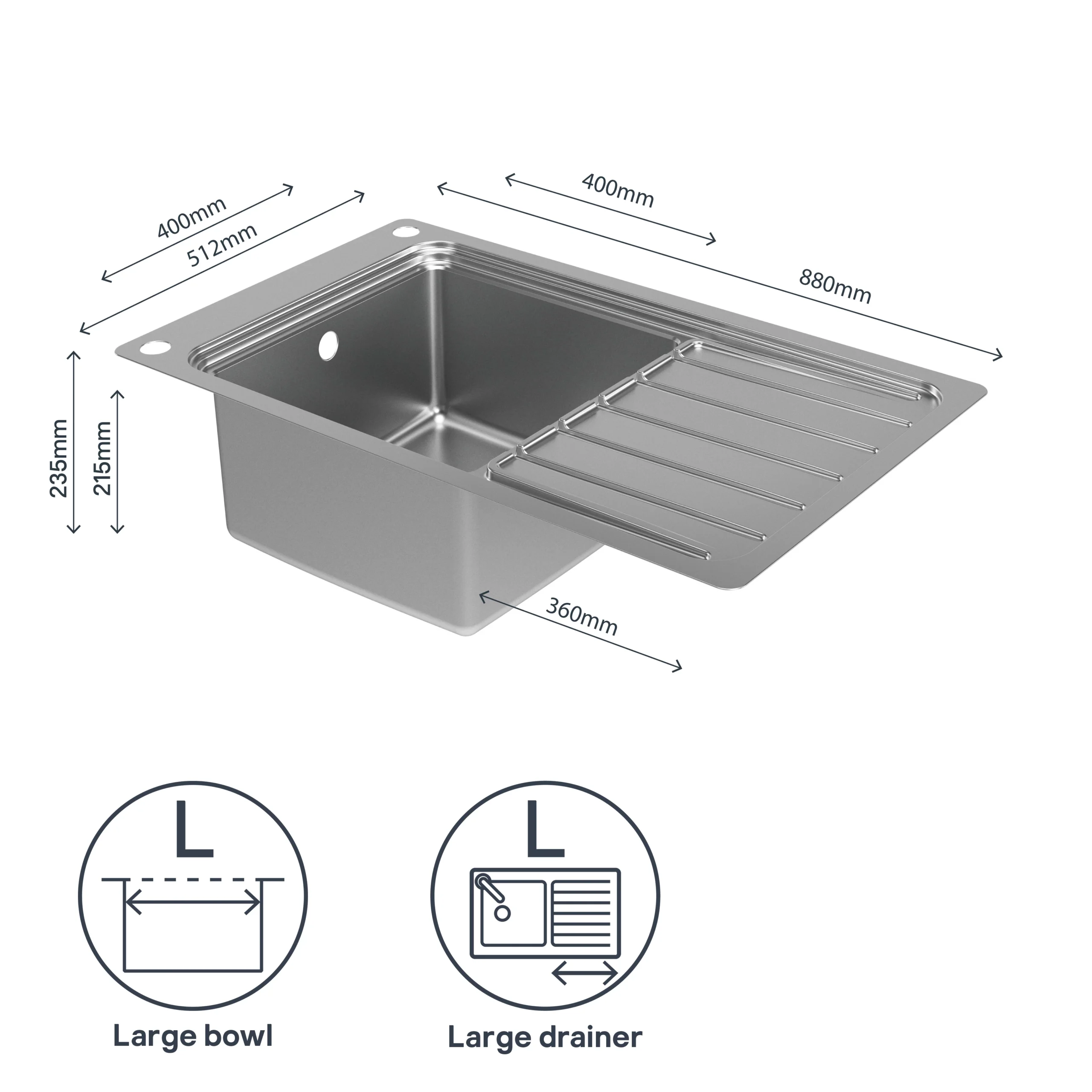 400mm
512mm
400mm
880mm
235mm
215mm
360mm

L
Large bowl

L
Large drainer