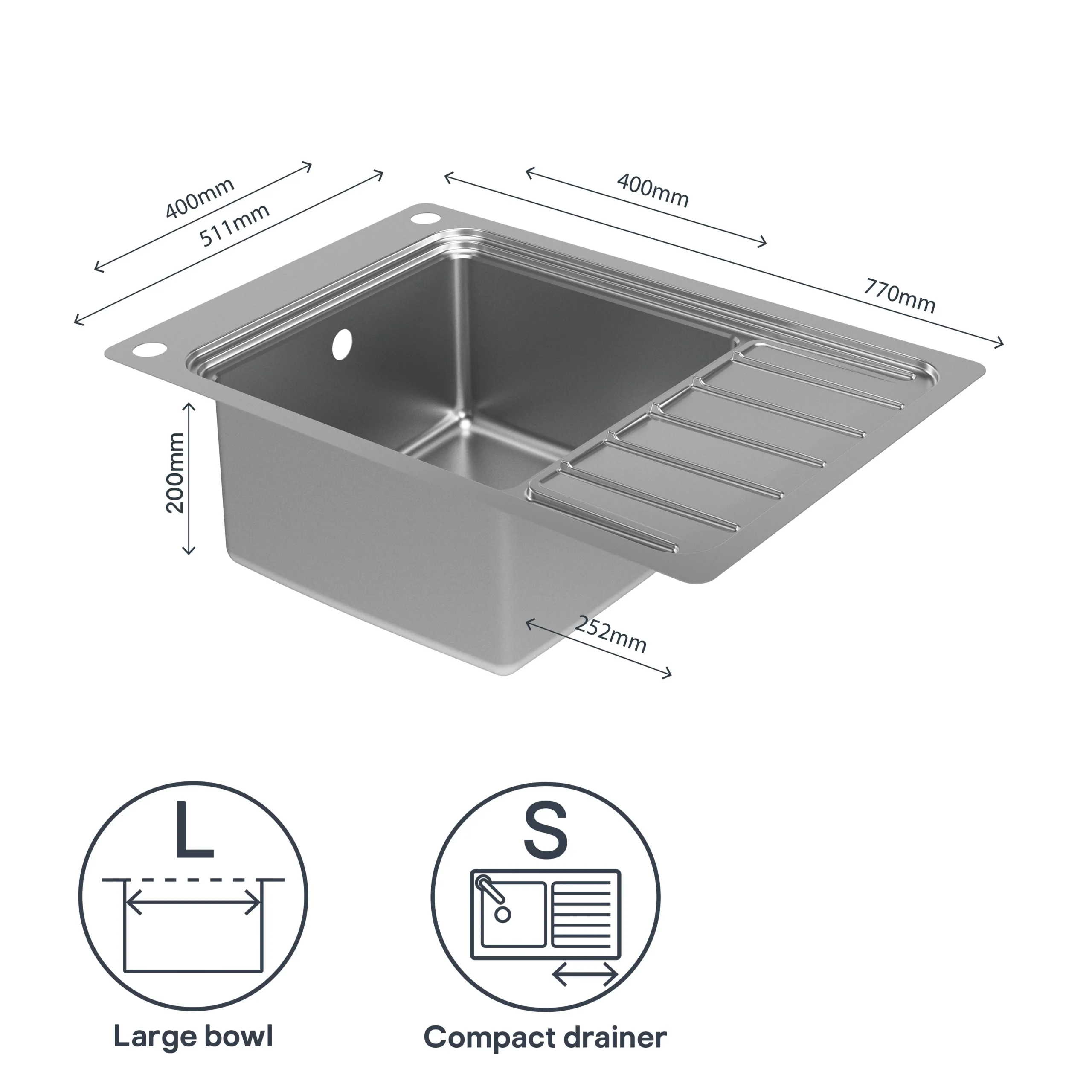 400mm
511mm
400mm
770mm
200mm
252mm

L
Large bowl

S
Compact drainer