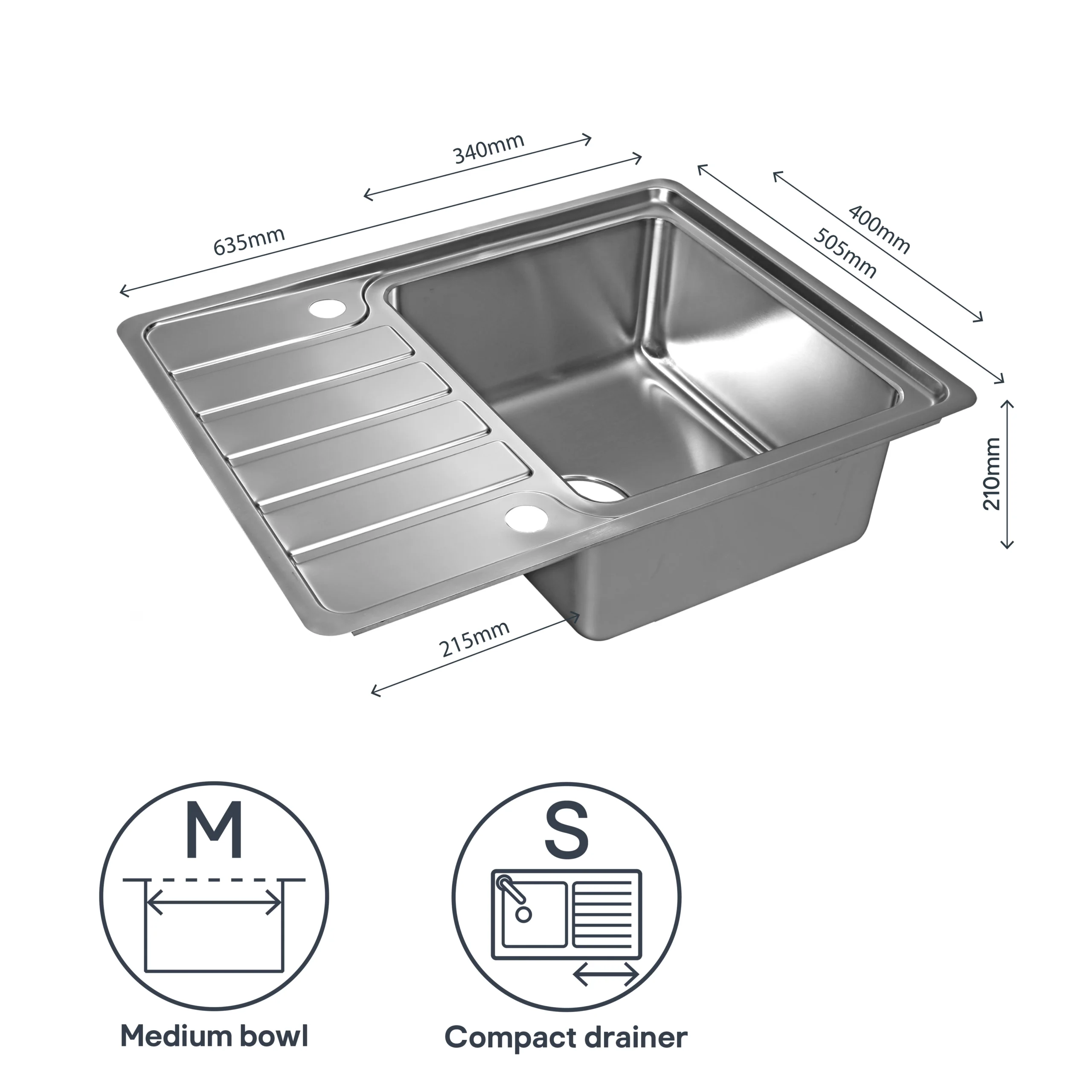 340mm

635mm

400mm

505mm

210mm

215mm

M

Medium bowl

S

Compact drainer