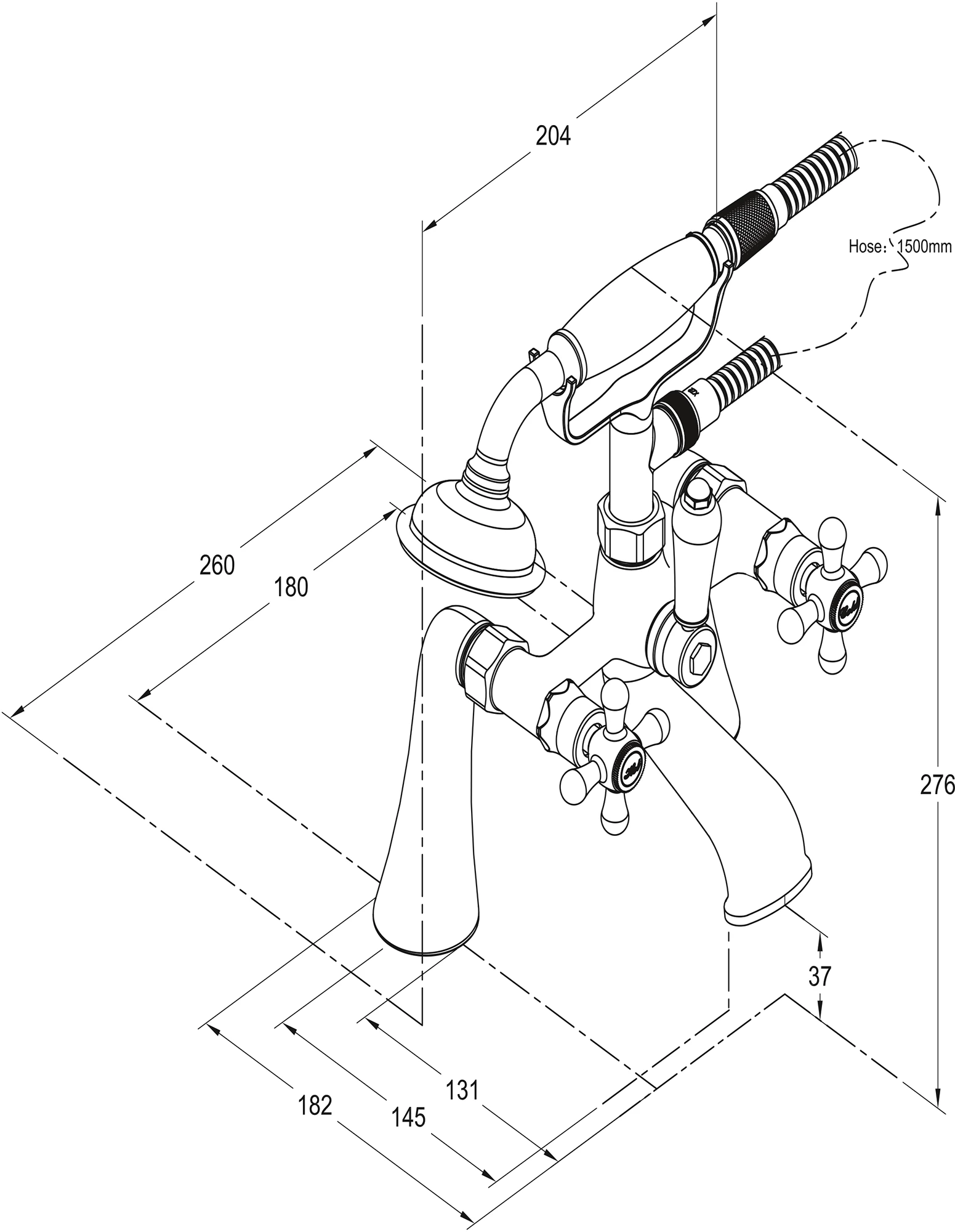 204

Hose：1500mm

260

180

276

37

131

182

145